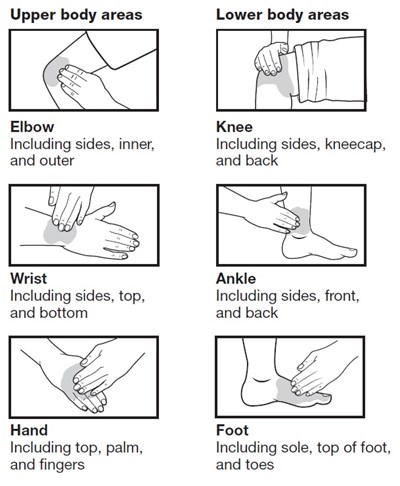 Upper body areas

Elbow
Including sides, inner, and outer

Wrist
Including sides, top, and bottom

Hand
Including top, palm, and fingers

Lower body areas

Knee
Including sides, kneecap, and back

Ankle
Including sides, front, and back

Foot
Including sole, top of foot, and toes